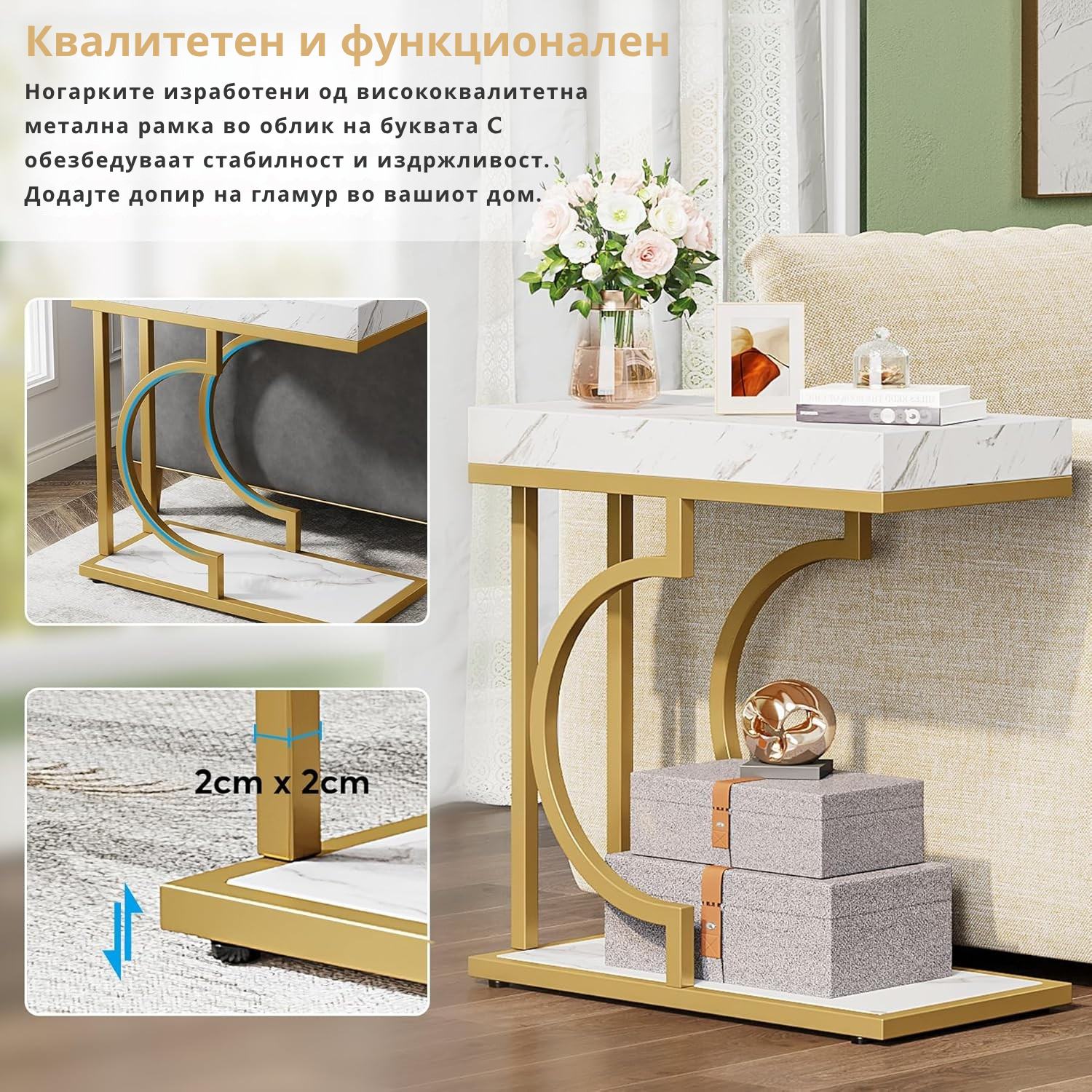 Квалитетен и функционален

Ногарките изработени од висококвалитетна метална рамка во облик на буквата C обезбедуваат стабилност и издржливост. Додајте допир на гламур во вашиот дом.

2cm x 2cm